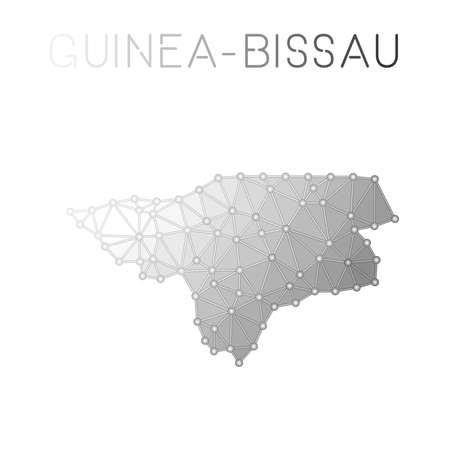 GUINEA-BISSAU