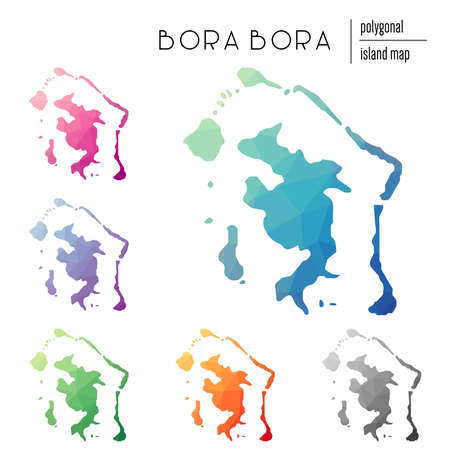 BORA BORA

polygonal

island map