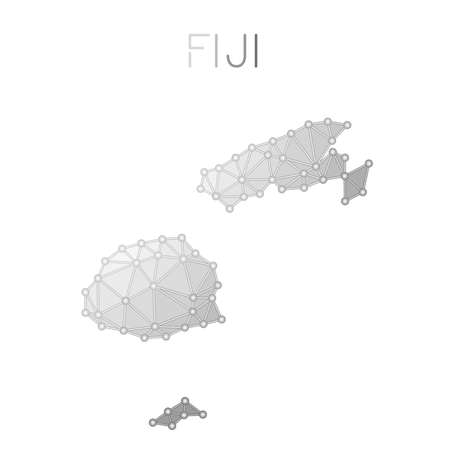 FIJI