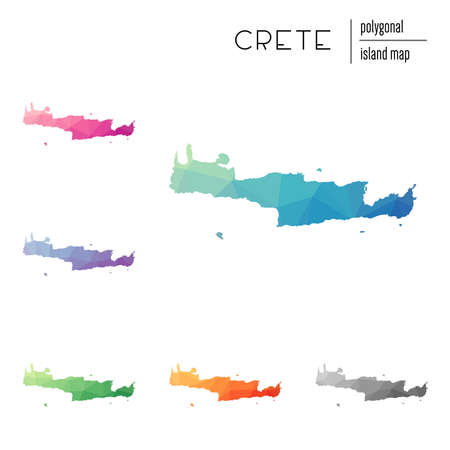 CRETE

polygonal

island map