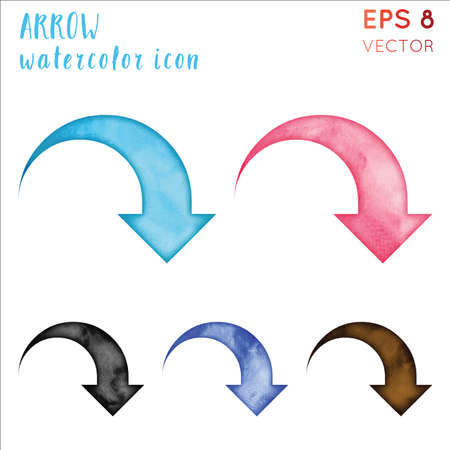 ARROW
watercolor icon

EPS 8
VECTOR