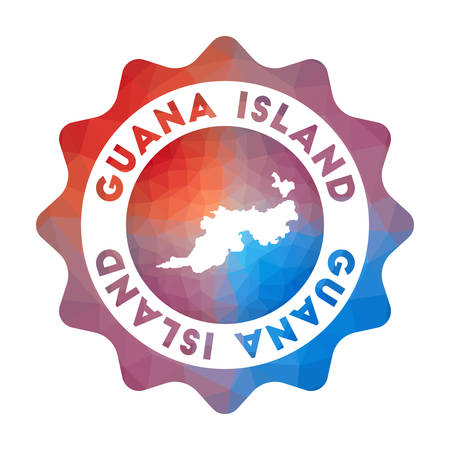 GUANA ISLAND

GUANA ISLAND