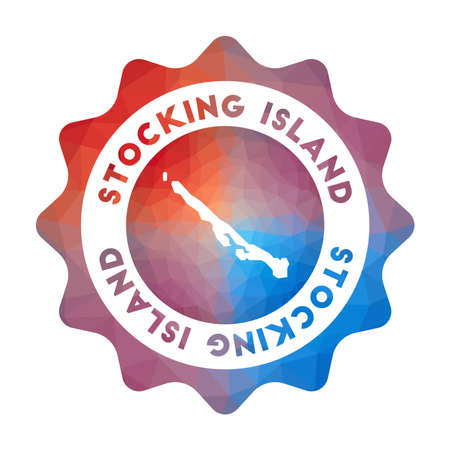 STOCKING ISLAND
STOCKING ISLAND