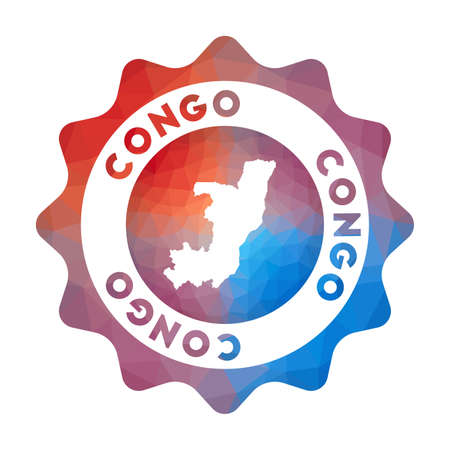 CONGO
CONGO
CONGO