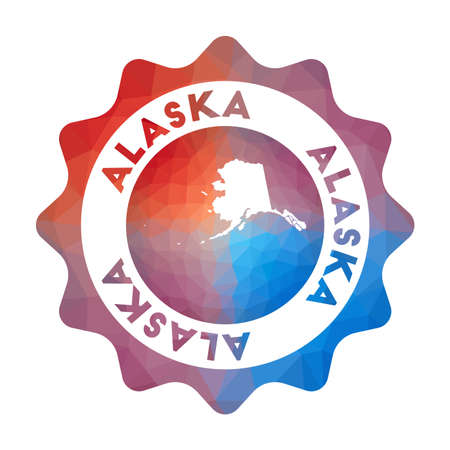 ALASKA ALASKA ALASKA