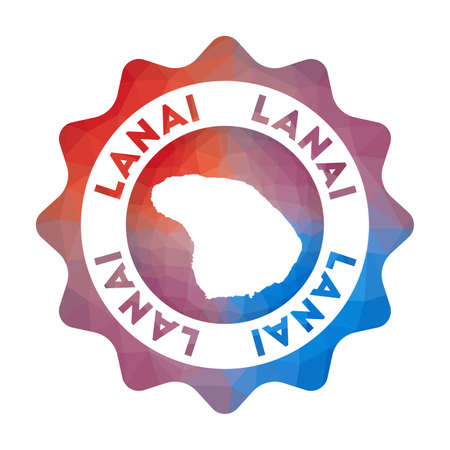 LANAI LANAI LANAI LANAI