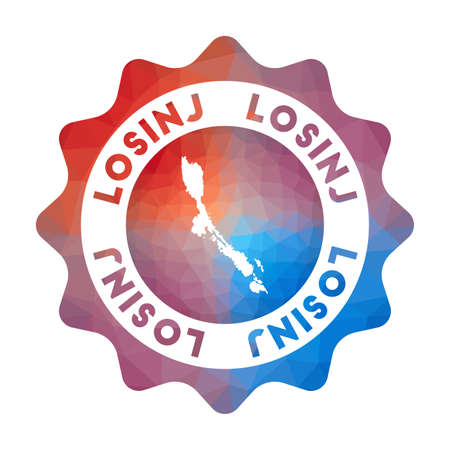 LOSINJ LOSINJ LOSINJ LOSINJ