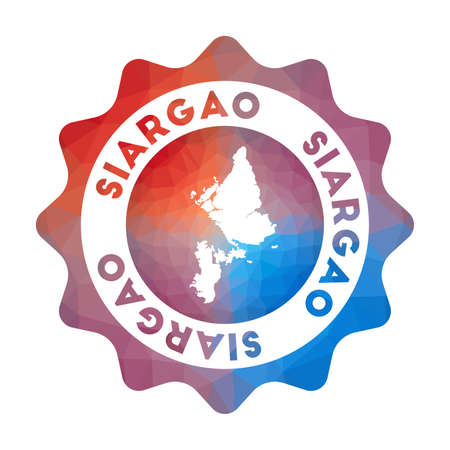 SIARGAO SIARGAO SIARGAO