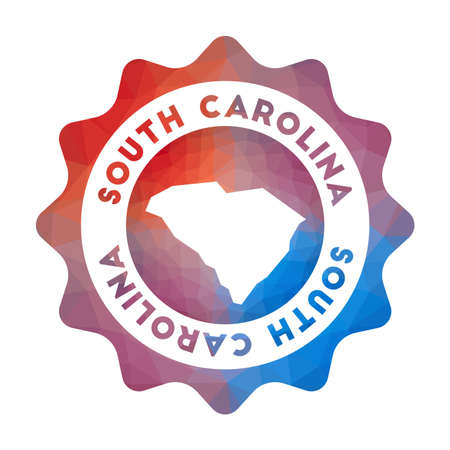 SOUTH CAROLINA
SOUTH CAROLINA