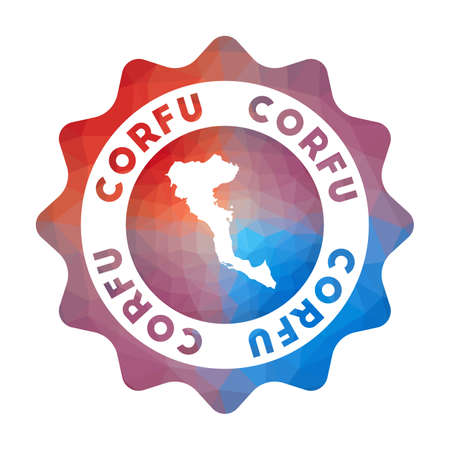 CORFU CORFU CORFU CORFU