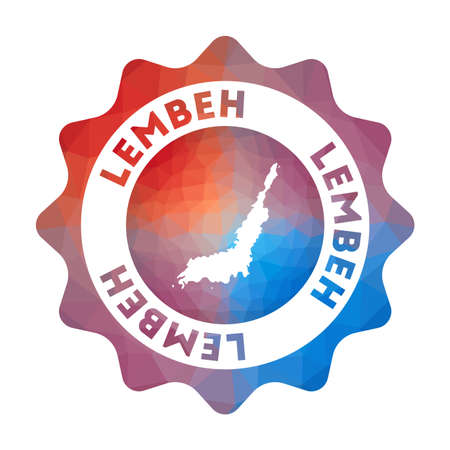 LEMBEH
LEMBEH
LEMBEH