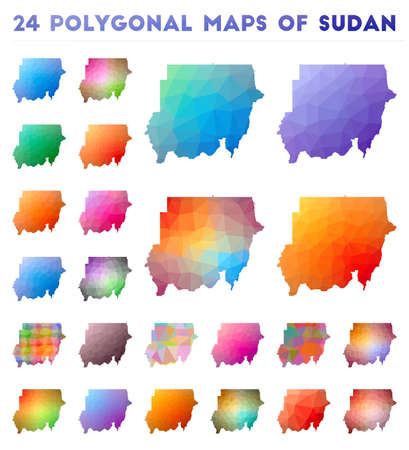 24 POLYGONAL MAPS OF SUDAN