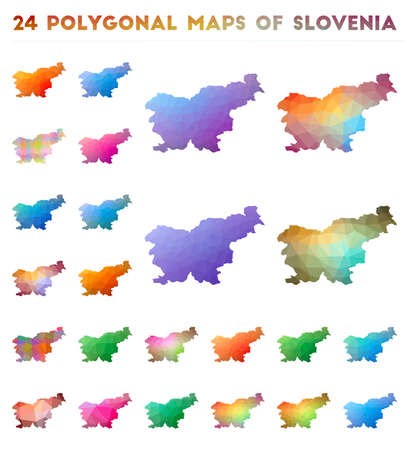 24 POLYGONAL MAPS OF SLOVENIA