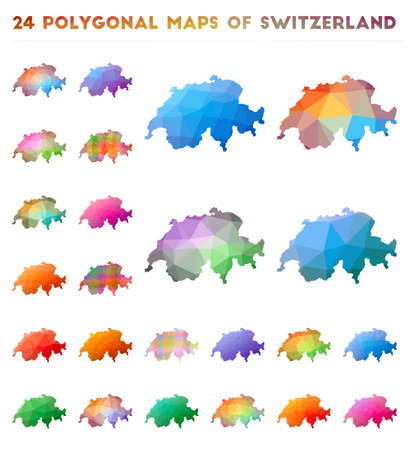 24 POLYGONAL MAPS OF SWITZERLAND