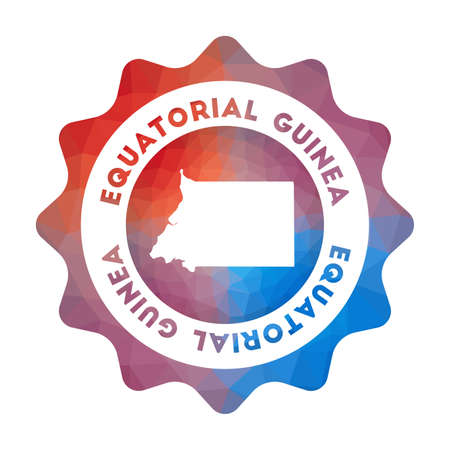 EQUATORIAL GUINEA
EQUATORIAL GUINEA