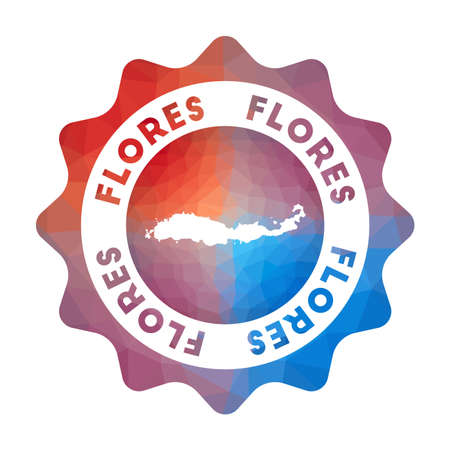 FLORES FLORES FLORES FLORES