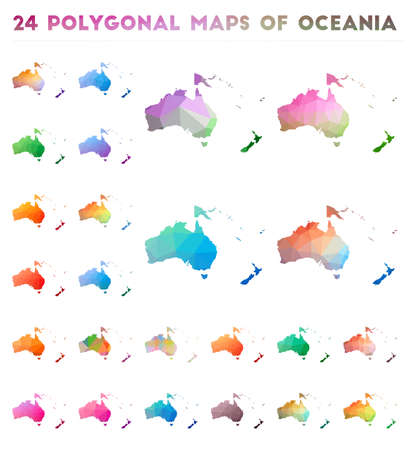 24 POLYGONAL MAPS OF OCEANIA