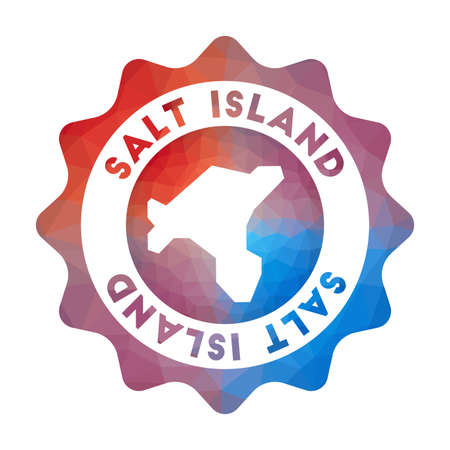 SALT ISLAND
SALT ISLAND