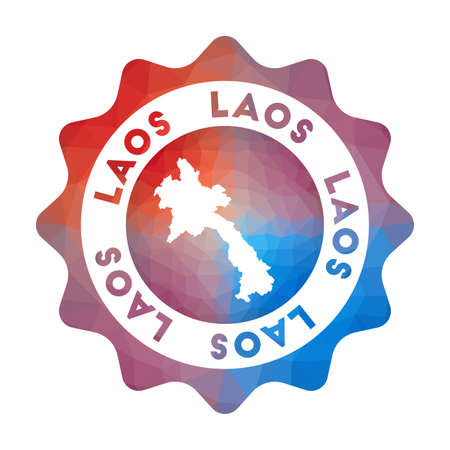 LAOS LAOS LAOS LAOS LAOS