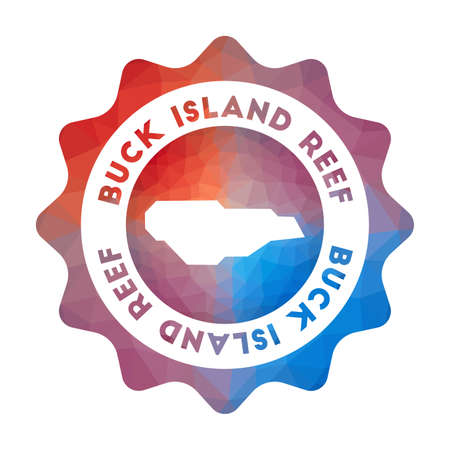 BUCK ISLAND REEF
BUCK ISLAND REEF