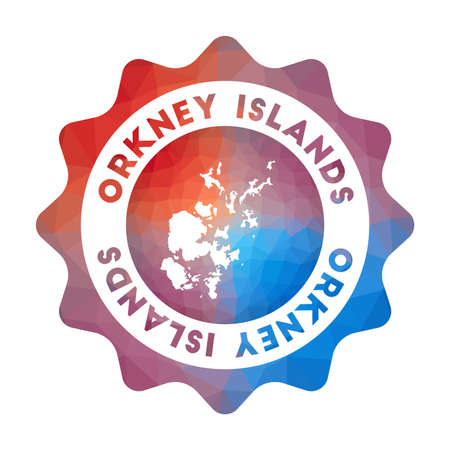 ORKNEY ISLANDS

ORKNEY ISLANDS