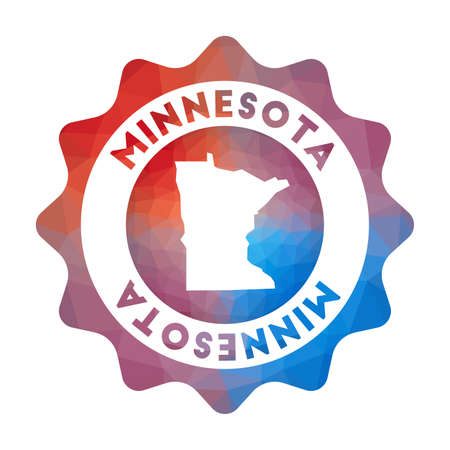 MINNESOTA

MINNESOTA