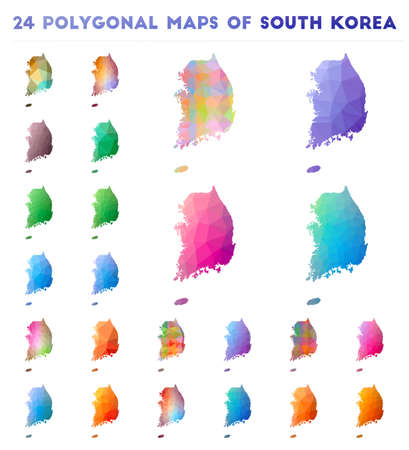 24 POLYGONAL MAPS OF SOUTH KOREA