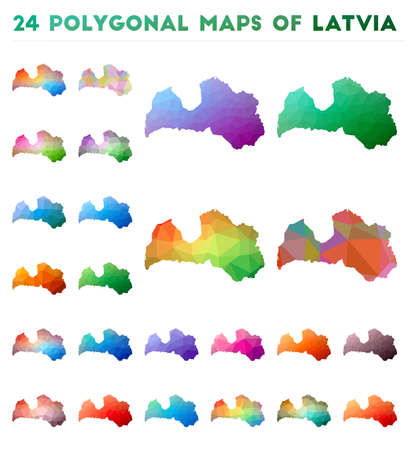 24 POLYGONAL MAPS OF LATVIA