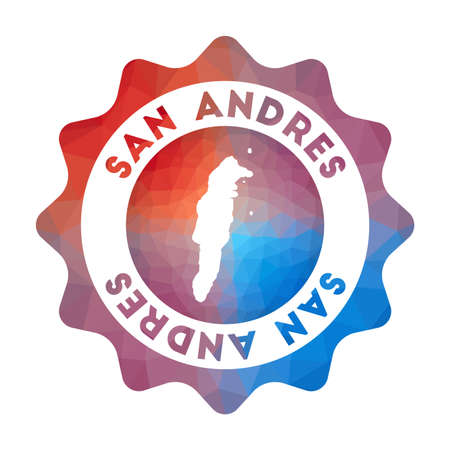 SAN ANDRES

SAN ANDRES