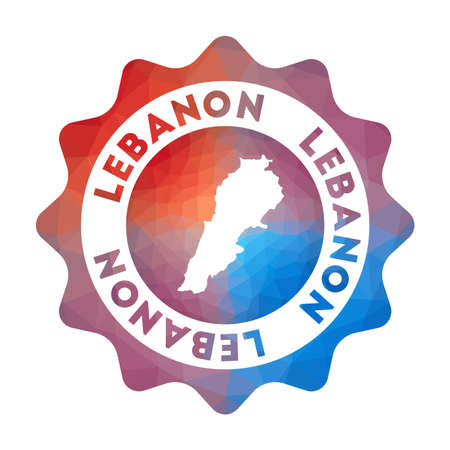 LEBANON LEBANON LEBANON