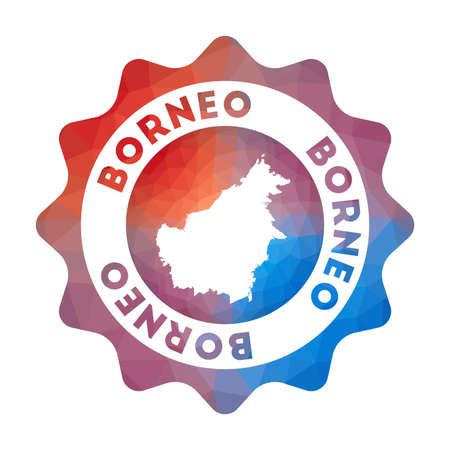 BORNEO BORNEO BORNEO