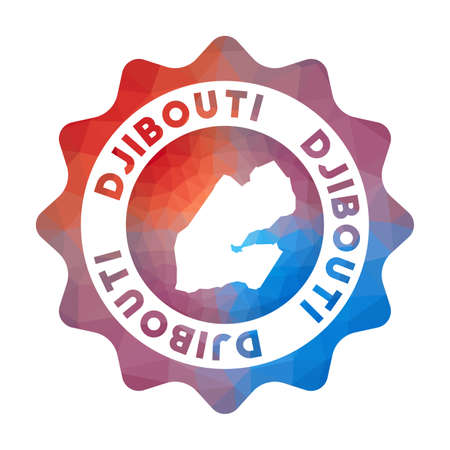 DJIBOUTI DJIBOUTI DJIBOUTI