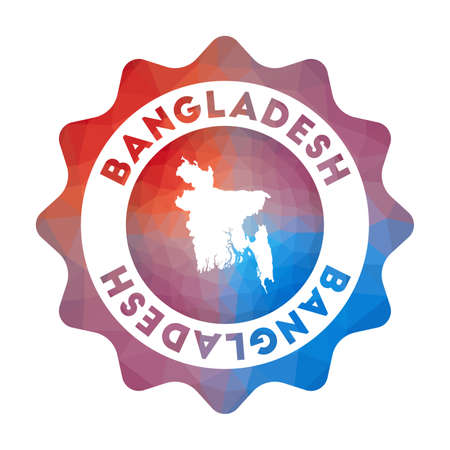 BANGLADESH
BANGLADESH