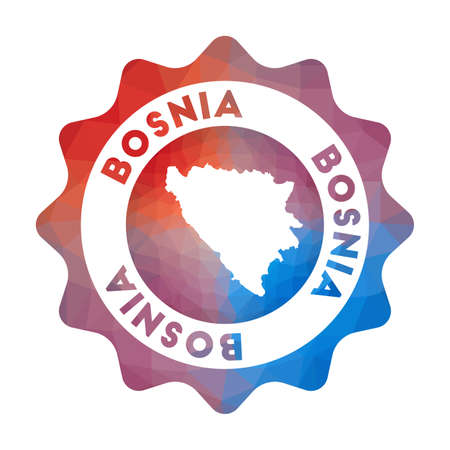 BOSNIA
BOSNIA
BOSNIA