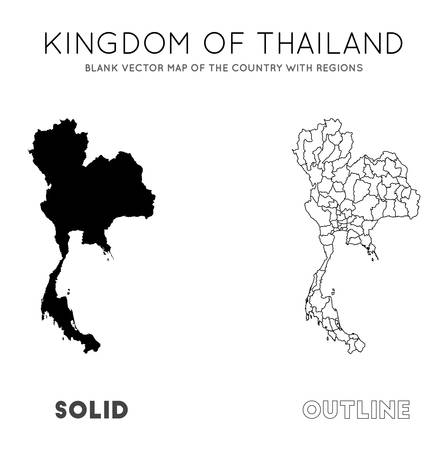 KINGDOM OF THAILAND
BLANK VECTOR MAP OF THE COUNTRY WITH REGIONS

SOLID

OUTLINE