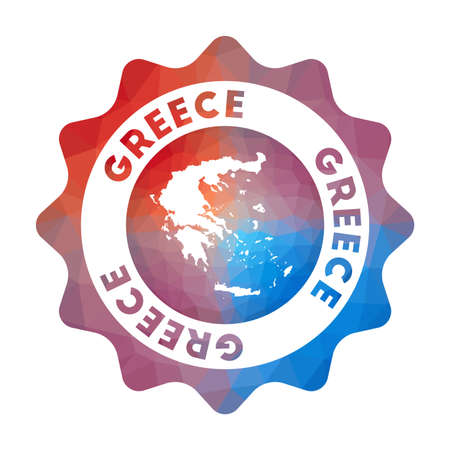 GREECE
GREECE
GREECE