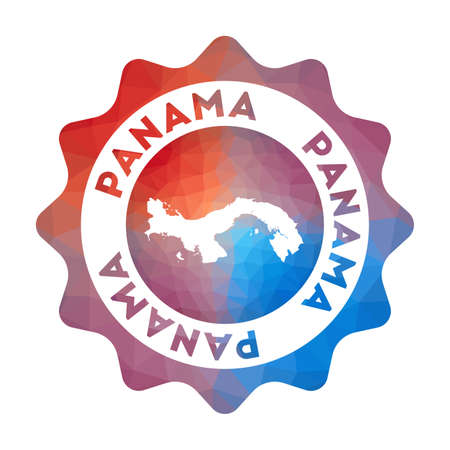 PANAMA PANAMA PANAMA