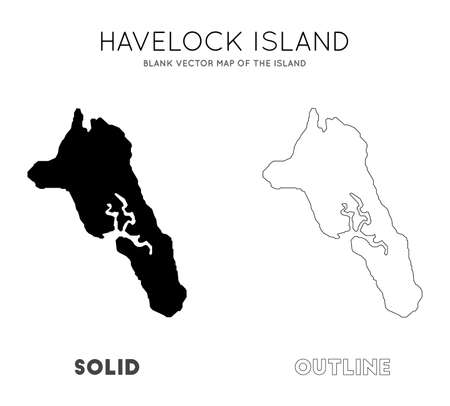 HAVELOCK ISLAND
BLANK VECTOR MAP OF THE ISLAND

SOLID

OUTLINE