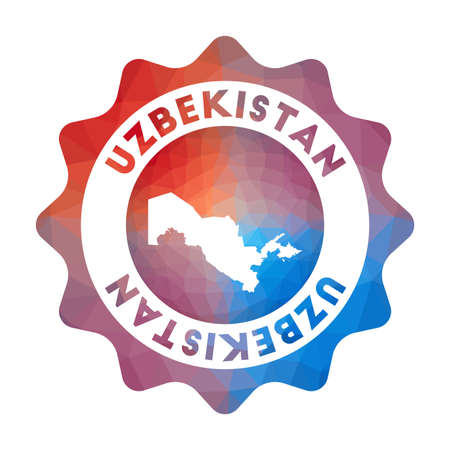 UZBEKISTAN
UZBEKISTAN