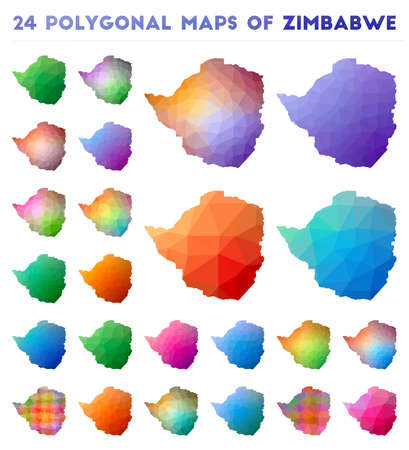 24 POLYGONAL MAPS OF ZIMBABWE