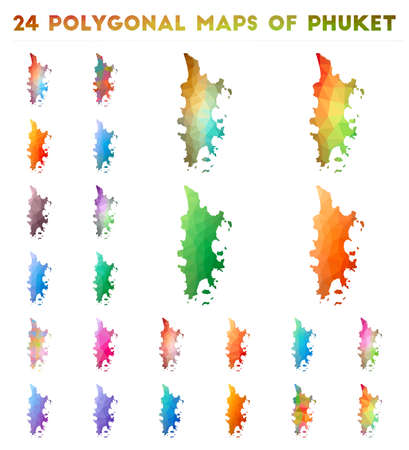 24 POLYGONAL MAPS OF PHUKET