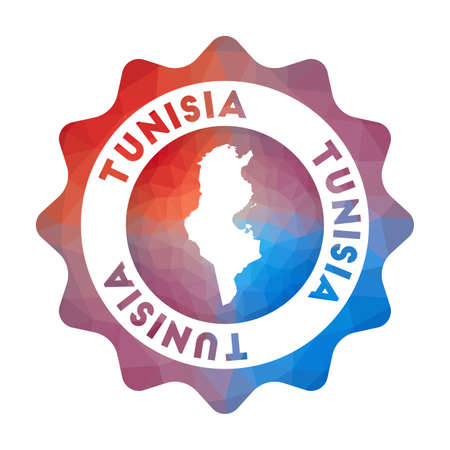 TUNISIA
TUNISIA
TUNISIA