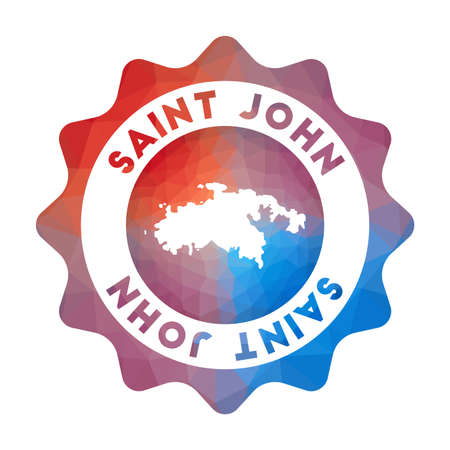 SAINT JOHN
SAINT JOHN