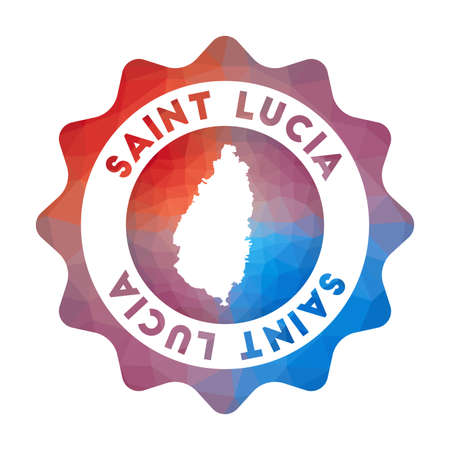 SAINT LUCIA

SAINT LUCIA