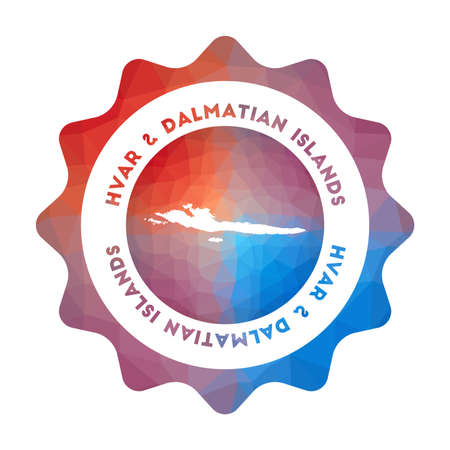 HVAR & DALMATIAN ISLANDS
HVAR & DALMATIAN ISLANDS