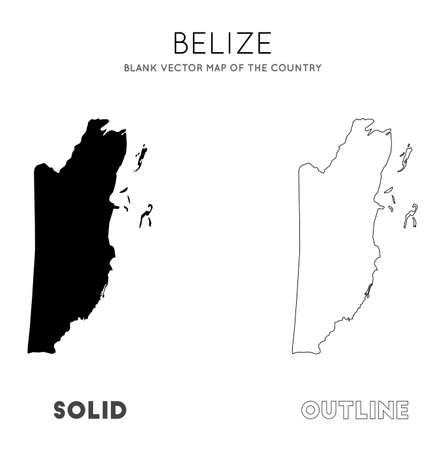 BELIZE
BLANK VECTOR MAP OF THE COUNTRY

SOLID

OUTLINE