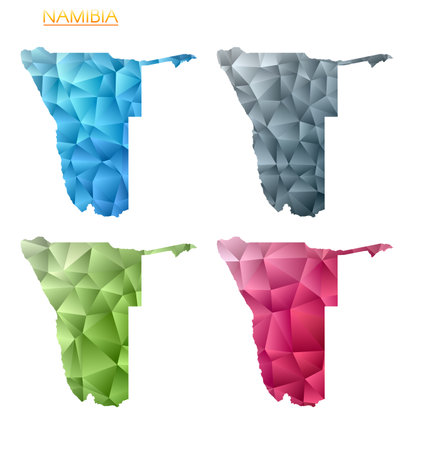 NAMIBIA