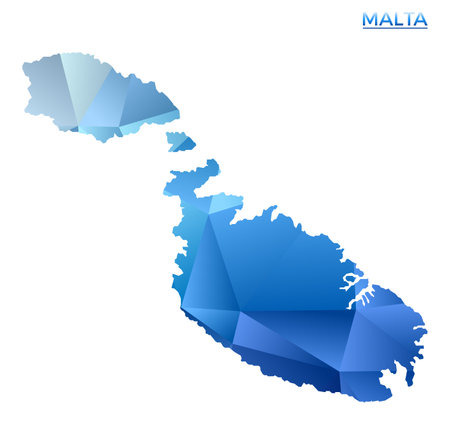 MALTA