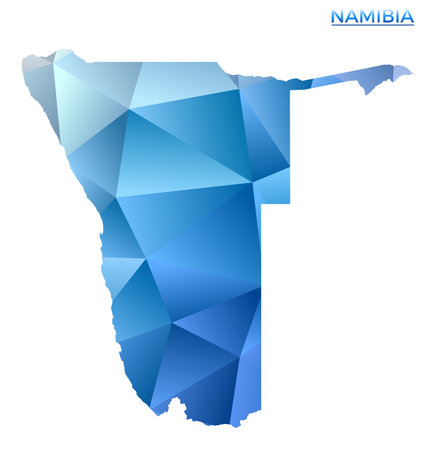 NAMIBIA