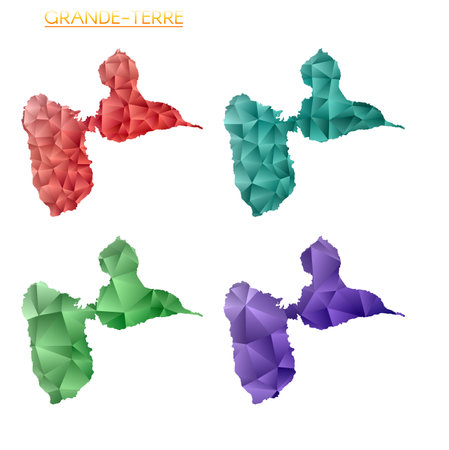 GRANDE-TERRE